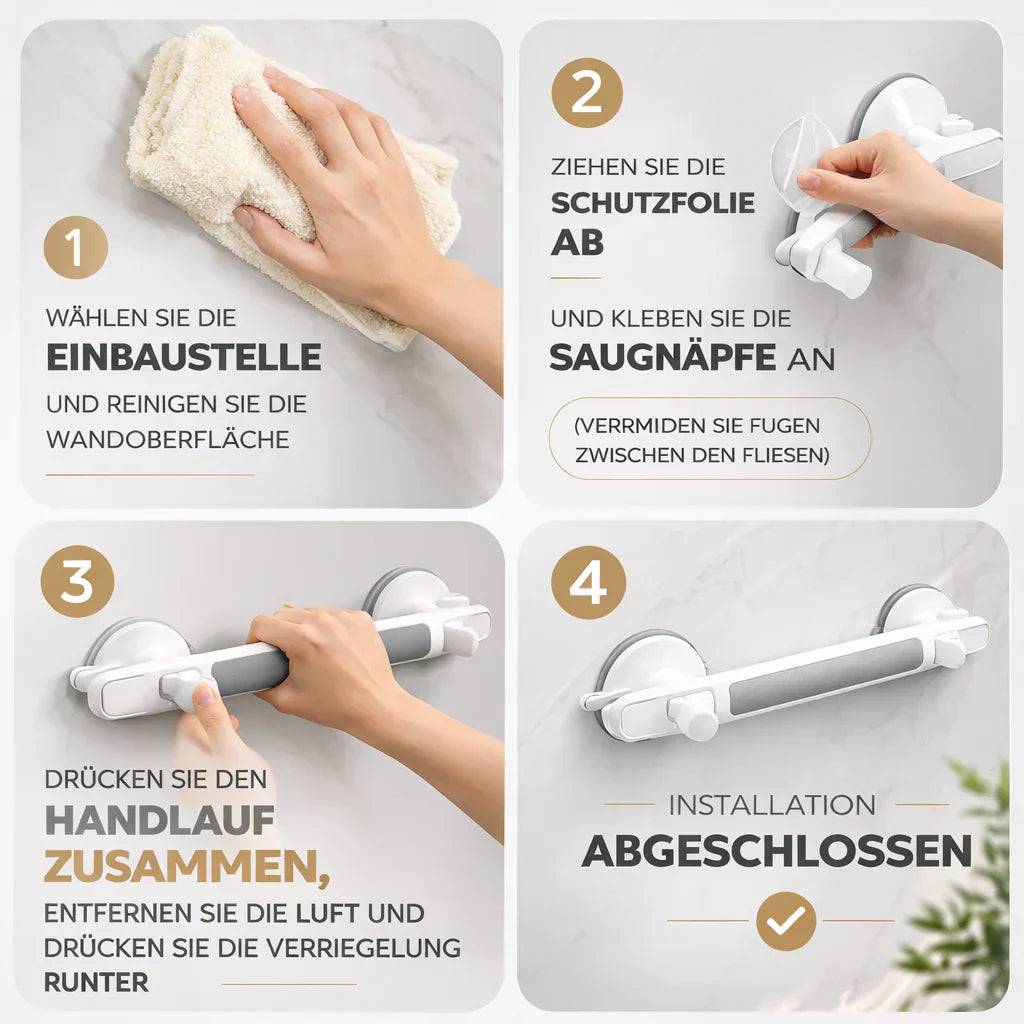 1

WÄHLEN SIE DIE
EINBAUSTELLE
UND REINIGEN SIE DIE WANDOBERFLÄCHE

2

ZIEHEN SIE DIE
SCHUTZFOLIE AB

UND KLEBEN SIE DIE
SAUGNÄPFE AN

(VERRMIDEN SIE FUGEN ZWISCHEN DEN FLIESEN)

3

DRÜCKEN SIE DEN
HANDLAUF
ZUSAMMEN,
ENTFERNEN SIE DIE LUFT UND DRÜCKEN SIE DIE VERRIEGELUNG RUNTER

4

INSTALLATION
ABGESCHLOSSEN